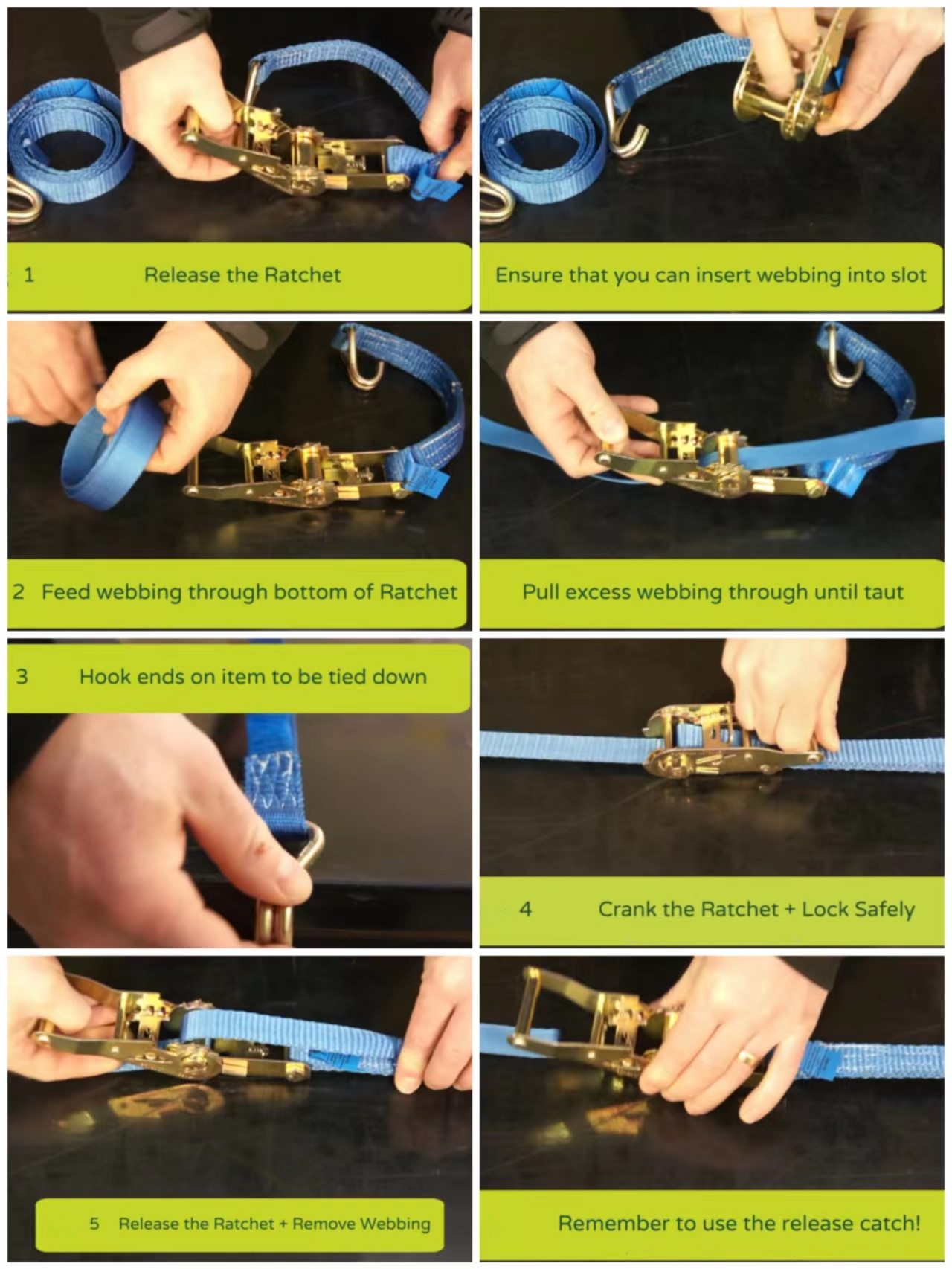 1 Release the Ratchet

Ensure that you can insert webbing into slot

2 Feed webbing through bottom of Ratchet

Pull excess webbing through until taut

3 Hook ends on item to be tied down

4 Crank the Ratchet + Lock Safely

5 Release the Ratchet + Remove Webbing

Remember to use the release catch!